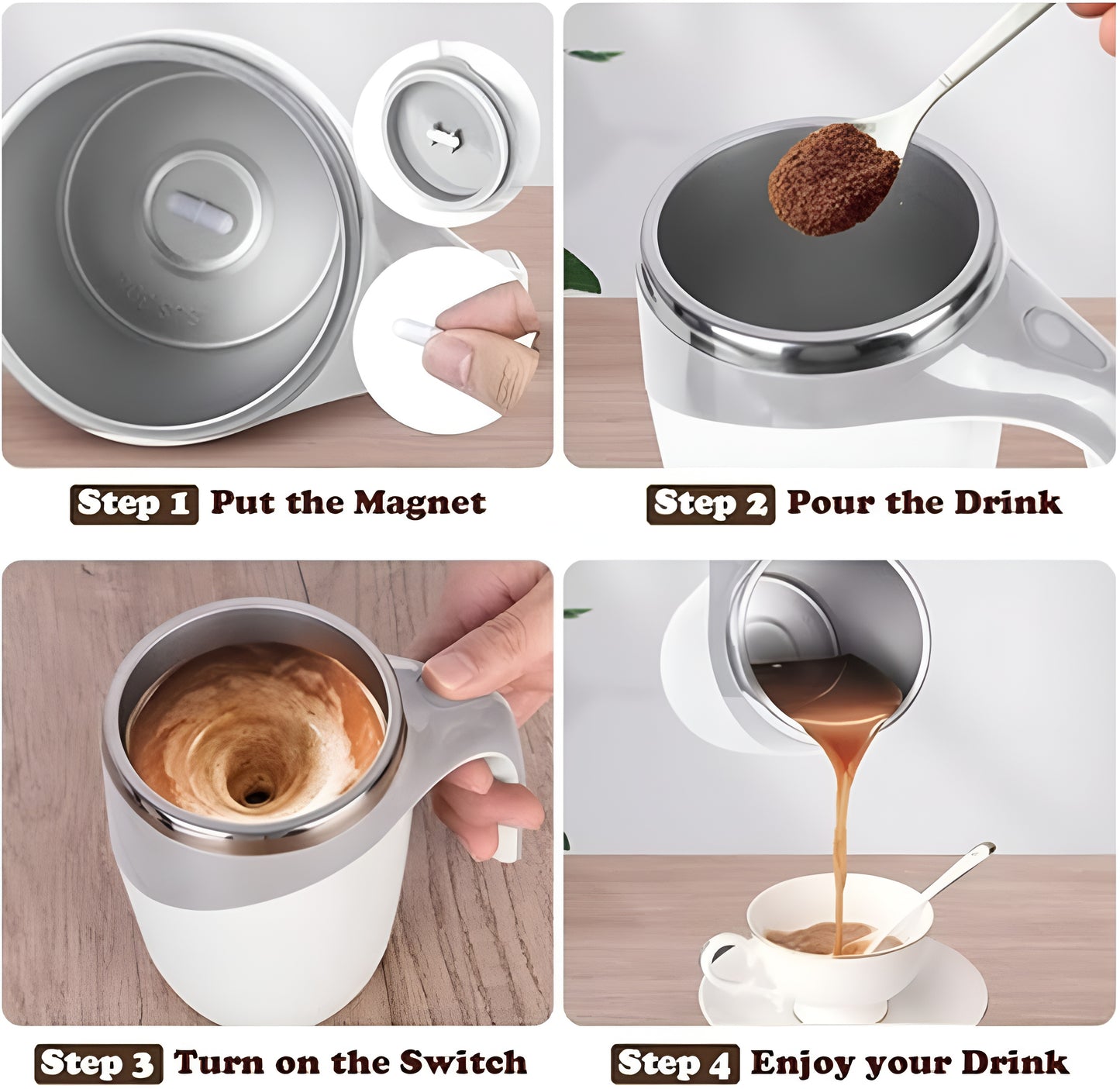 Step 1 Put the Magnet

Step 2 Pour the Drink

Step 3 Turn on the Switch

Step 4 Enjoy your Drink